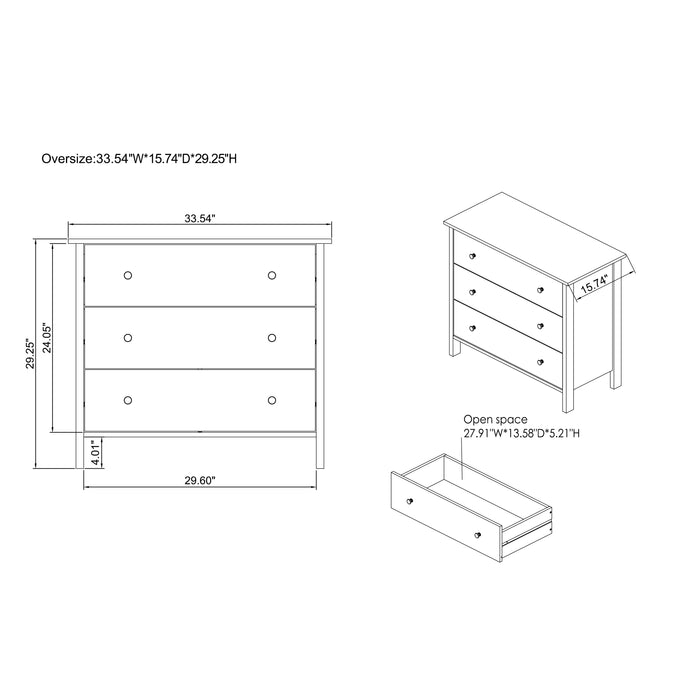 Oversize:33.54"W*15.74"D*29.25"H

33.54"

29.25"

24.05"

4.01"

29.60"

15.74"

Open space
27.91"W*13.58"D*5.21"H