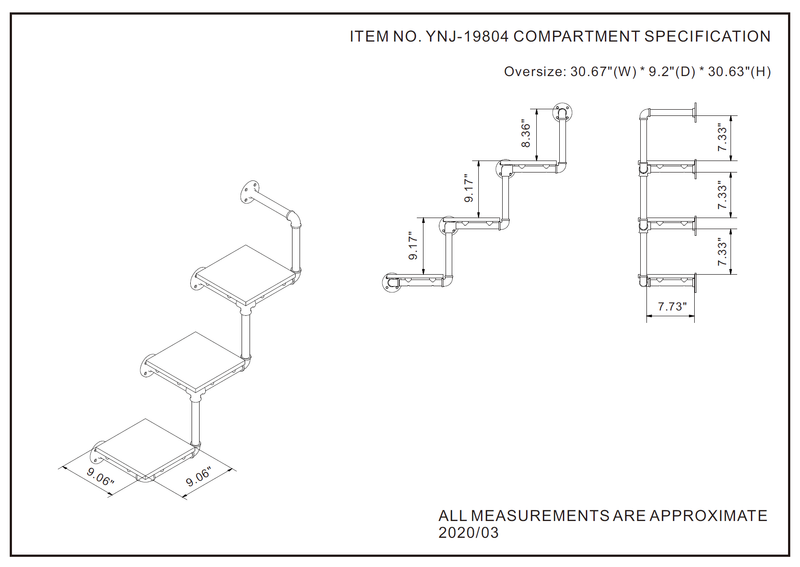 ITEM NO. YNJ-19804 COMPARTMENT SPECIFICATION

Oversize: 30.67"(W) * 9.2"(D) * 30.63"(H)

8.36"

9.17"

9.17"

7.33"

7.33"

7.33"

7.73"

9.06"

9.06"

ALL MEASUREMENTS ARE APPROXIMATE
2020/03