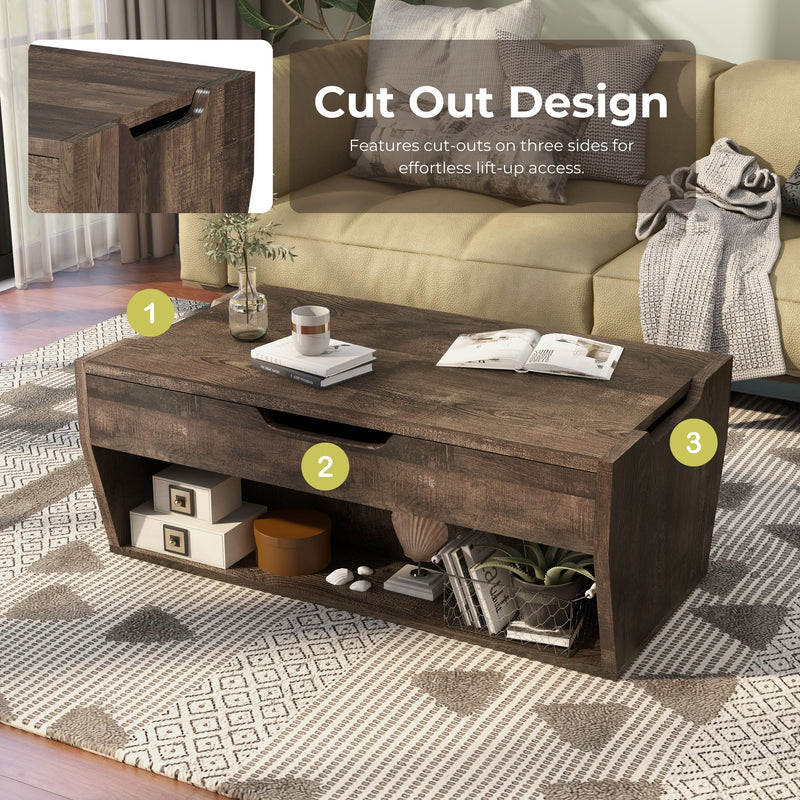 Cut Out Design

Features cut-outs on three sides for effortless lift-up access.

1

2

3