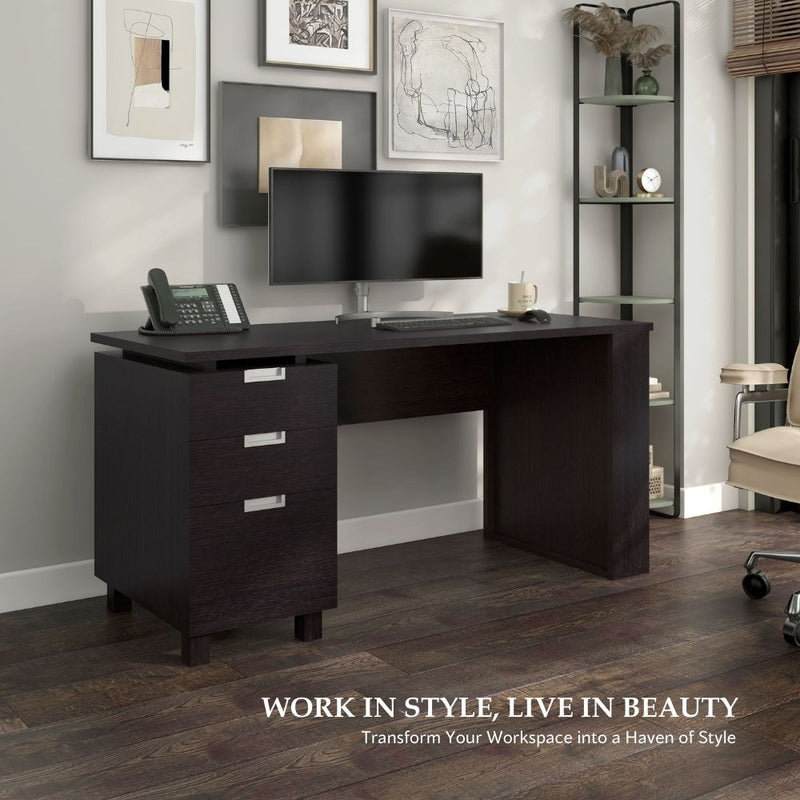 WORK IN STYLE, LIVE IN BEAUTY
Transform Your Workspace into a Haven of Style