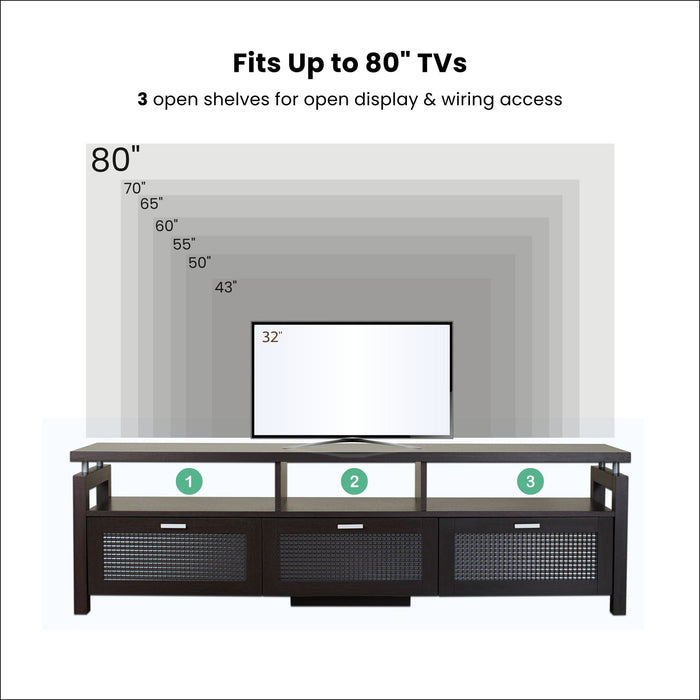 Fits Up to 80" TVs

3 open shelves for open display & wiring access

80"

70"

65"

60"

55"

50"

43"

32"

1

2

3