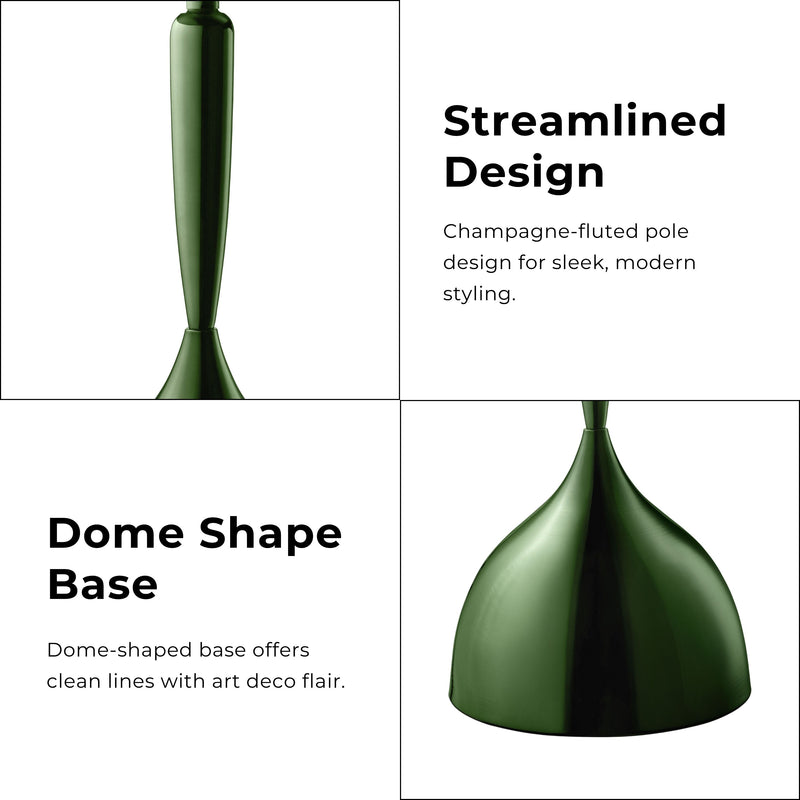 Streamlined Design

Champagne-fluted pole design for sleek, modern styling.

Dome Shape Base

Dome-shaped base offers clean lines with art deco flair.