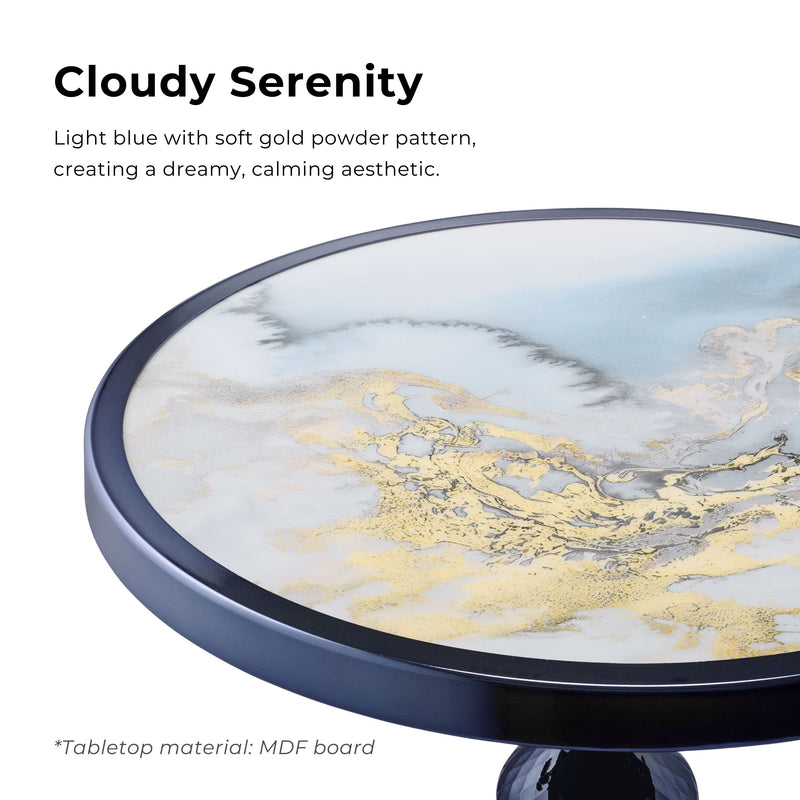 Cloudy Serenity

Light blue with soft gold powder pattern, creating a dreamy, calming aesthetic.

*Tabletop material: MDF board