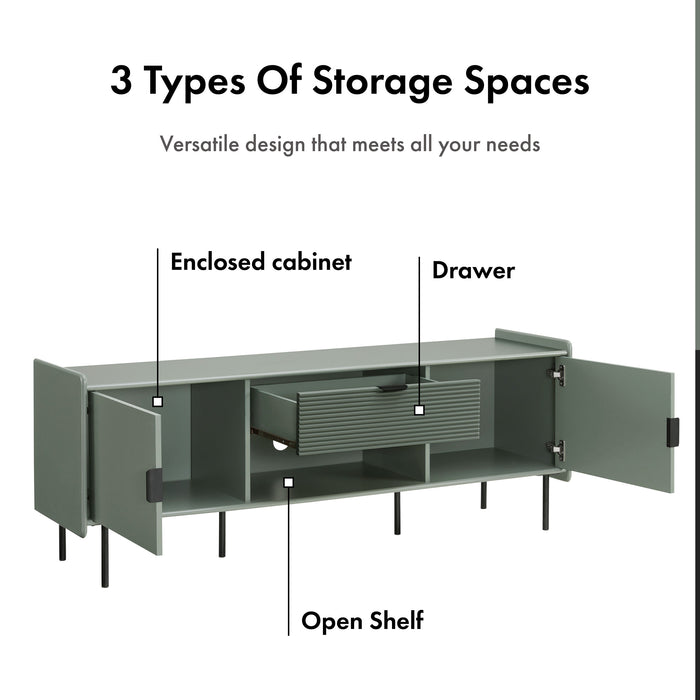 3 Types Of Storage Spaces

Versatile design that meets all your needs

Enclosed cabinet

Drawer

Open Shelf