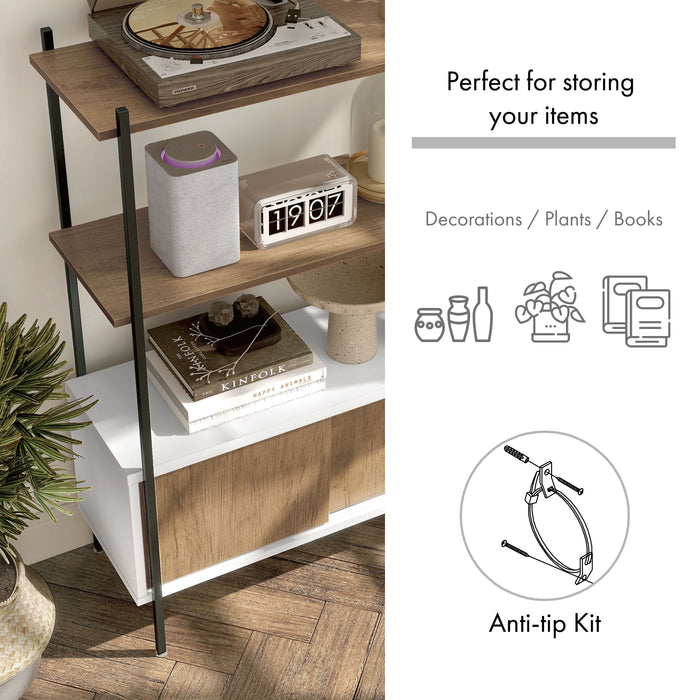 1907

KINFOLK

THE KINFOLK

HAPPY ANIMALS

Perfect for storing your items

Decorations / Plants / Books

Anti-tip Kit