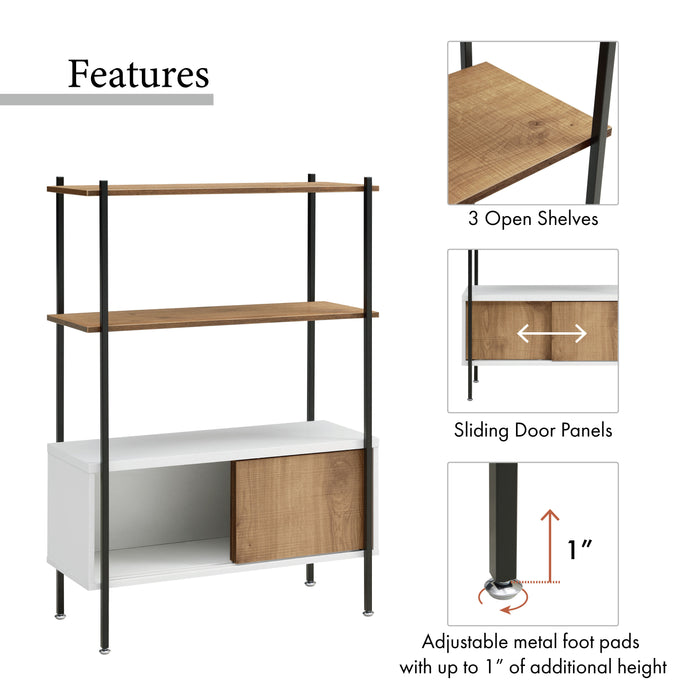 Features

3 Open Shelves

Sliding Door Panels

1″

Adjustable metal foot pads with up to 1″ of additional height