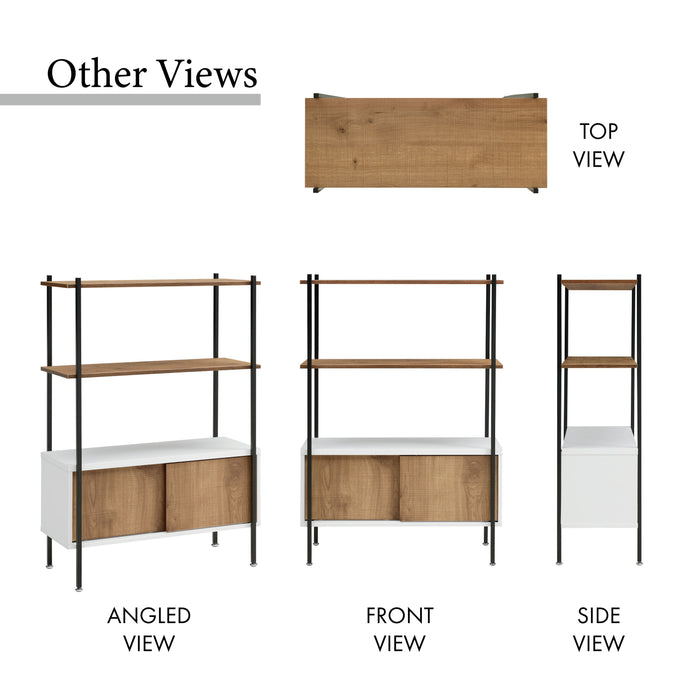 Other Views

TOP VIEW

ANGLED VIEW

FRONT VIEW

SIDE VIEW