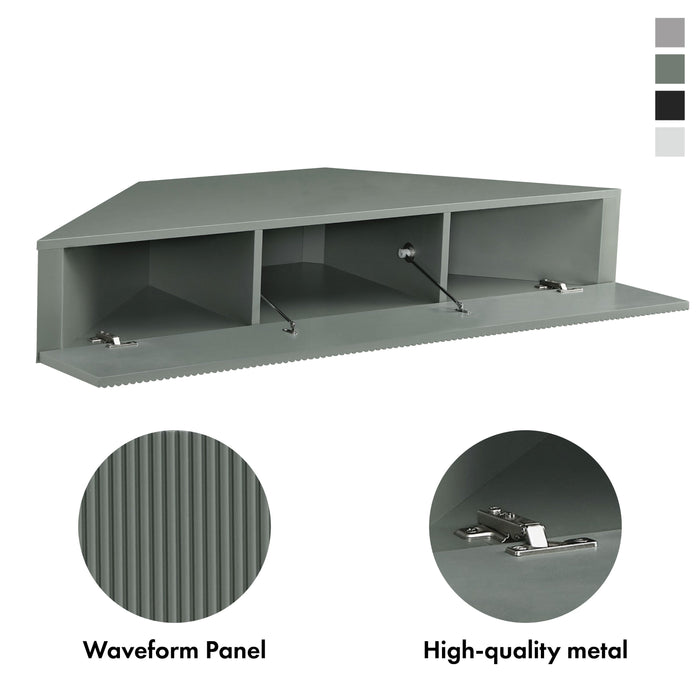 Waveform Panel

High-quality metal