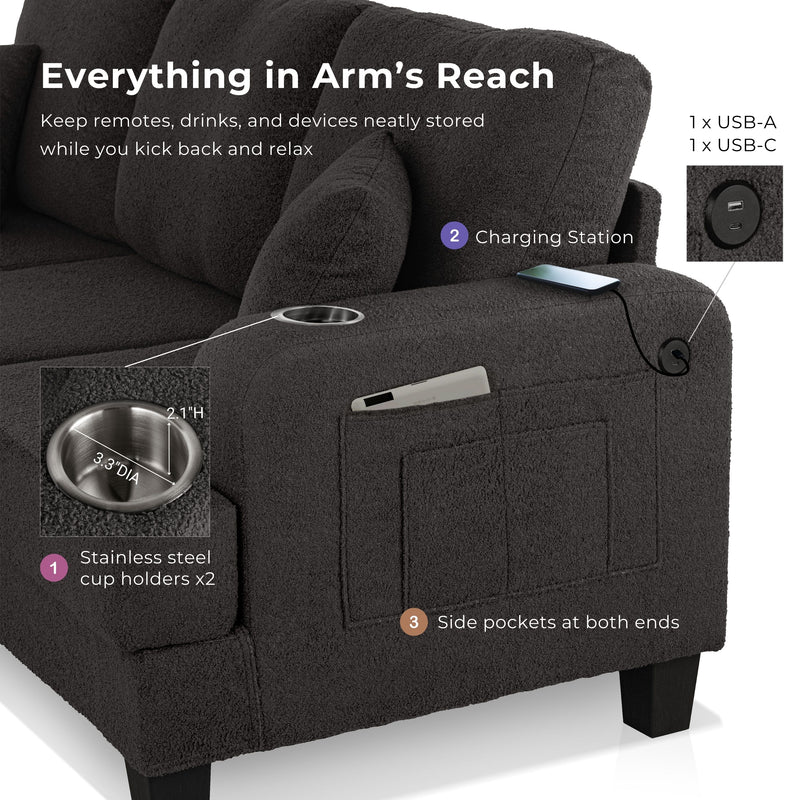 Everything in Arm's Reach

Keep remotes, drinks, and devices neatly stored while you kick back and relax

1 x USB-A
1 x USB-C

2 Charging Station

2.1"H
3.3"DIA

1 Stainless steel cup holders x2

3 Side pockets at both ends