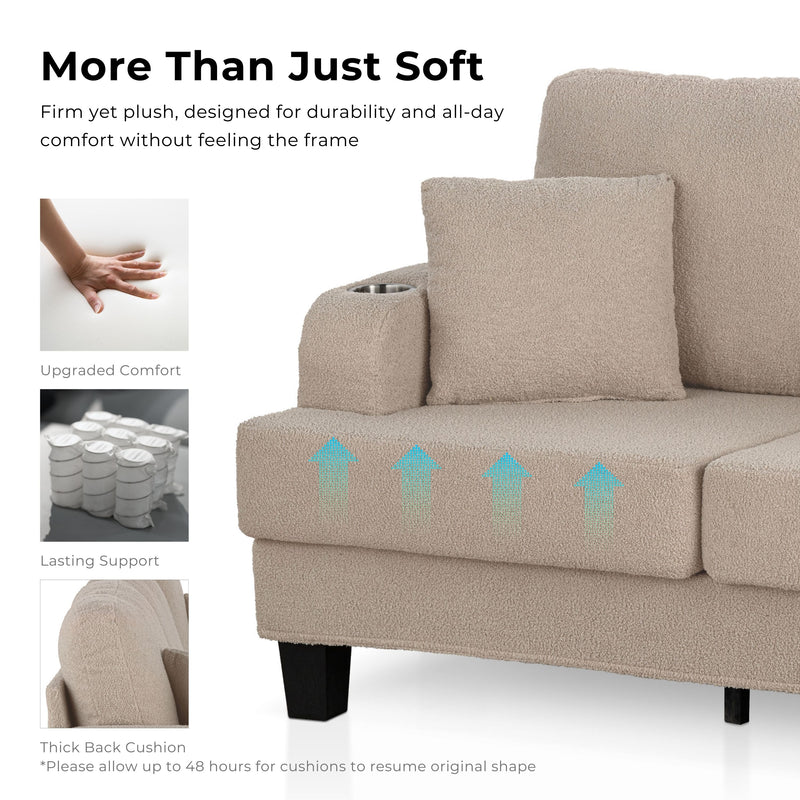 More Than Just Soft

Firm yet plush, designed for durability and all-day comfort without feeling the frame

Upgraded Comfort

Lasting Support

Thick Back Cushion
*Please allow up to 48 hours for cushions to resume original shape