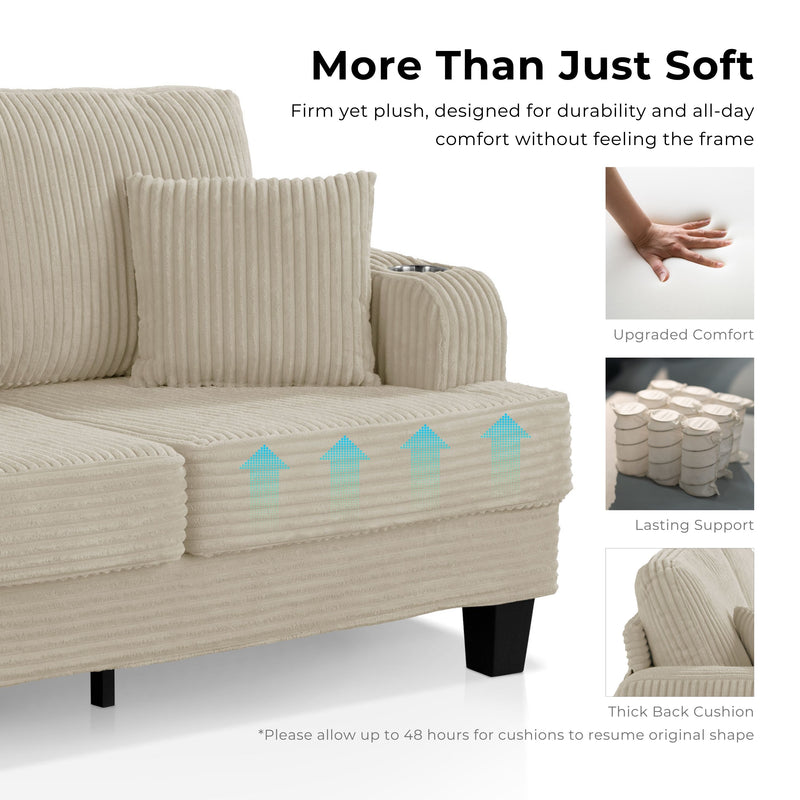 More Than Just Soft

Firm yet plush, designed for durability and all-day comfort without feeling the frame

Upgraded Comfort

Lasting Support

Thick Back Cushion

*Please allow up to 48 hours for cushions to resume original shape