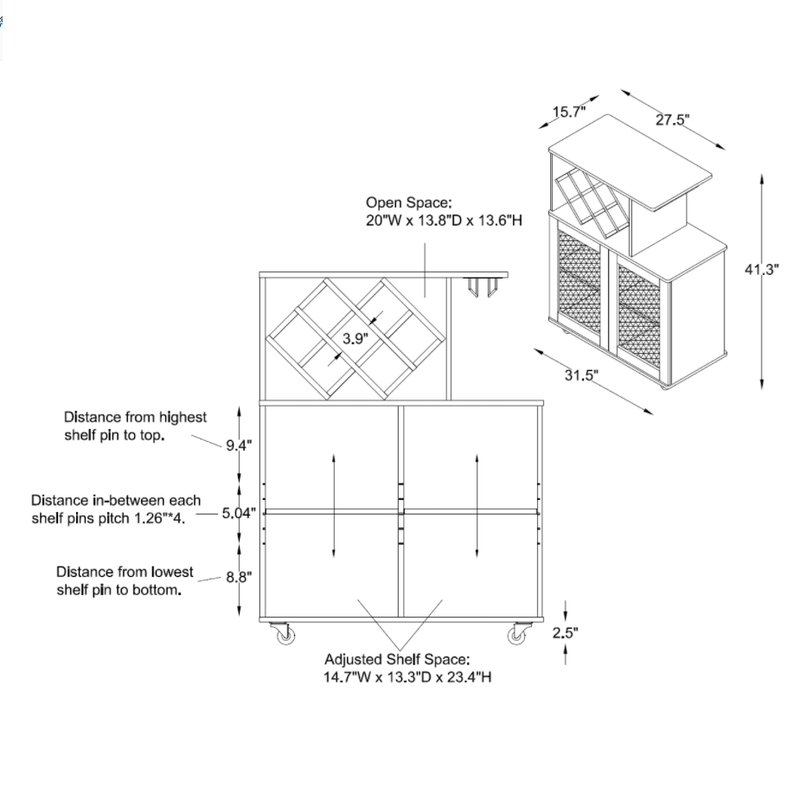 15.7"

27.5"

41.3"

31.5"

Open Space:
20"W x 13.8"D x 13.6"H

3.9"

Distance from highest shelf pin to top.

9.4"

Distance in-between each shelf pins pitch 1.26"*4.

5.04"

Distance from lowest shelf pin to bottom.

8.8"

2.5"

Adjusted Shelf Space:
14.7"W x 13.3"D x 23.4"H