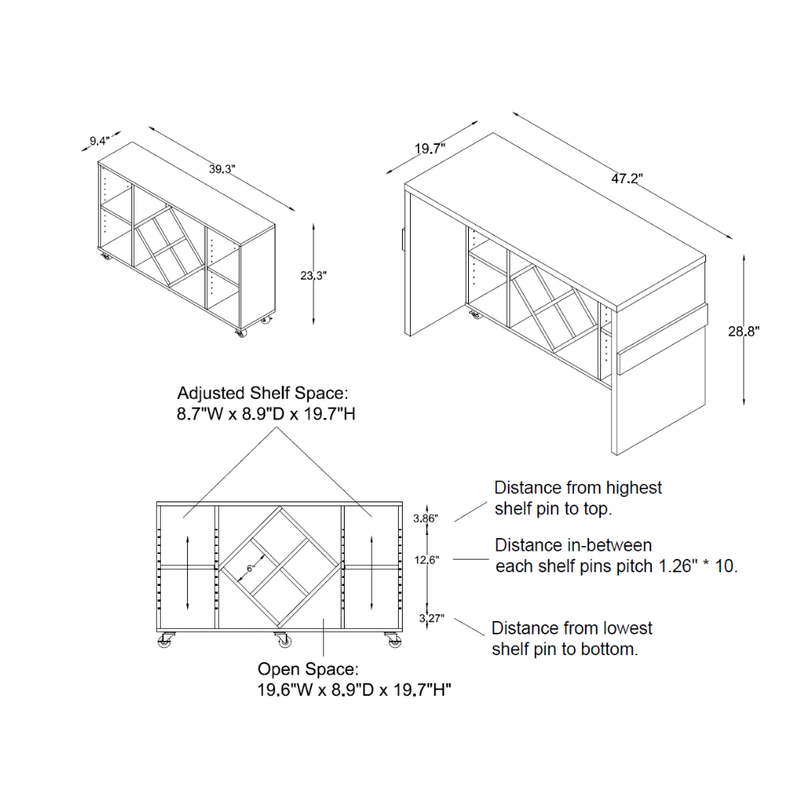 9.4"
39.3"
23.3"
19.7"
47.2"
28.8"

Adjusted Shelf Space:
8.7"W x 8.9"D x 19.7"H

6"
3.86"
12.6"
3.27"

Distance from highest shelf pin to top.

Distance in-between each shelf pins pitch 1.26" * 10.

Distance from lowest shelf pin to bottom.

Open Space:
19.6"W x 8.9"D x 19.7"H"