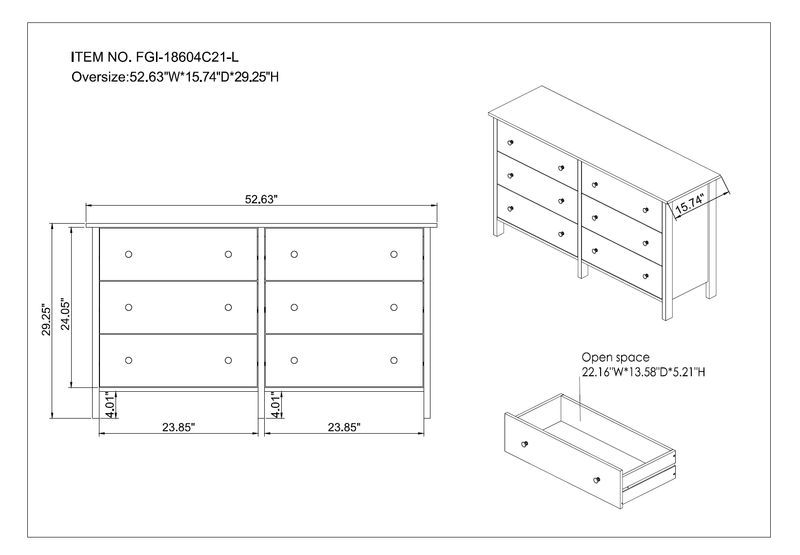 ITEM NO. FGI-18604C21-L
Oversize:52.63"W*15.74"D*29.25"H

52.63"

29.25"

24.05"

4.01"

4.01"

23.85"

23.85"

15.74"

Open space
22.16"W*13.58"D*5.21"H