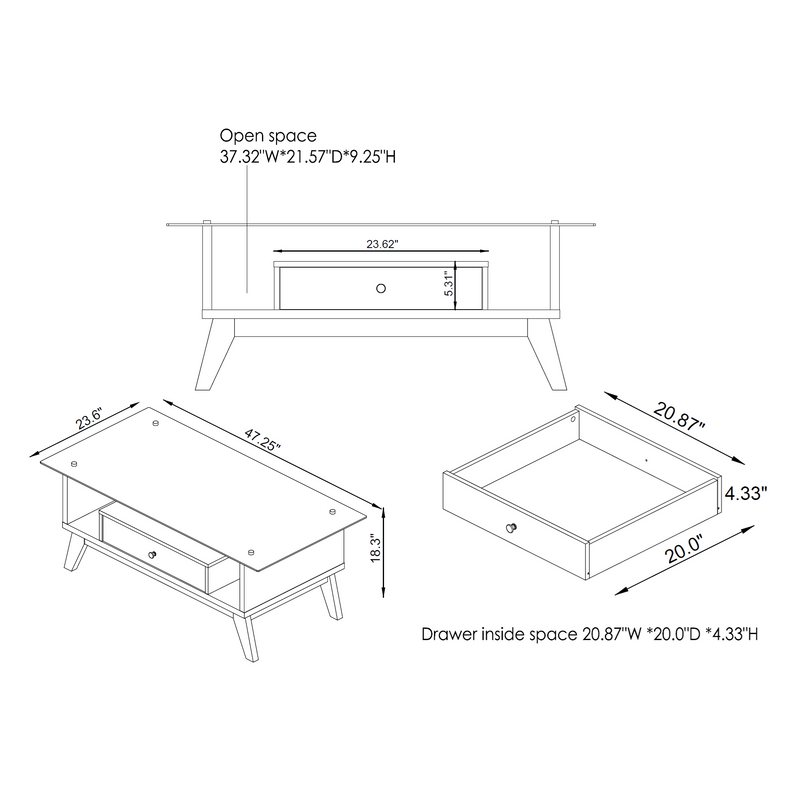 Open space
37.32"W*21.57"D*9.25"H

23.62"

5.31"

23.6"

47.25"

18.3"

20.87"

4.33"

20.0"

Drawer inside space 20.87"W *20.0"D *4.33"H