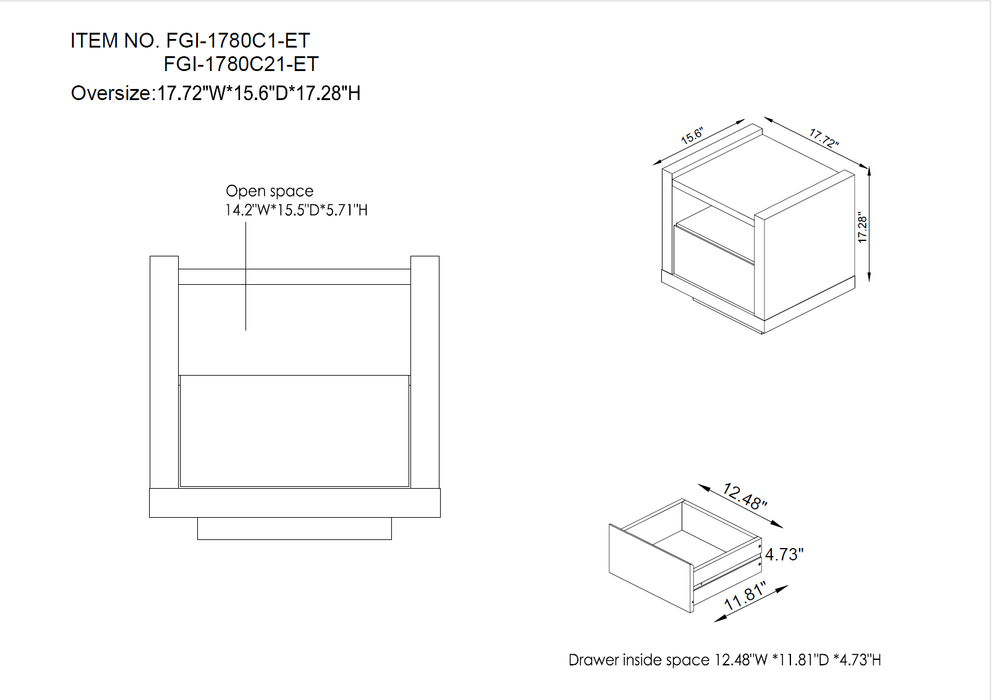 ITEM NO. FGI-1780C1-ET
FGI-1780C21-ET
Oversize:17.72"W*15.6"D*17.28"H

Open space
14.2"W*15.5"D*5.71"H

15.6"
17.72"
17.28"

12.48"
4.73"
11.81"

Drawer inside space 12.48"W *11.81"D *4.73"H