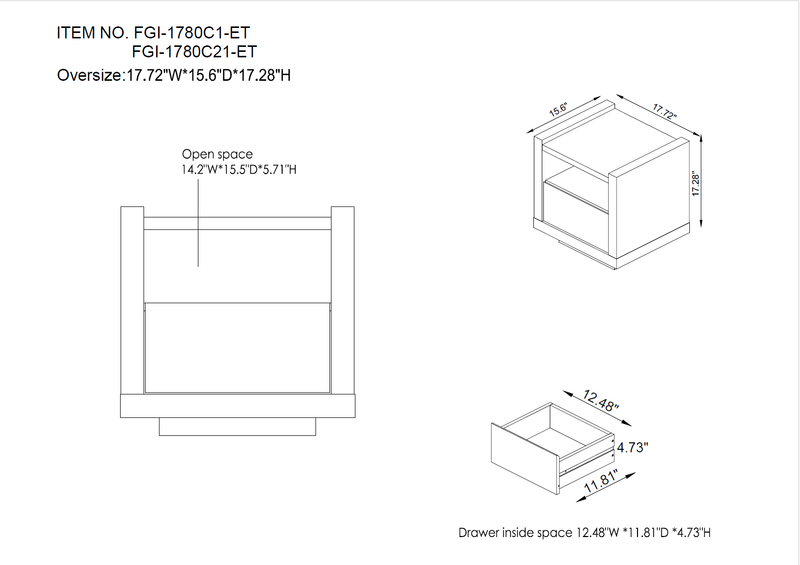 ITEM NO. FGI-1780C1-ET
FGI-1780C21-ET
Oversize:17.72"W*15.6"D*17.28"H

Open space
14.2"W*15.5"D*5.71"H

15.6"
17.72"
17.28"

12.48"
4.73"
11.81"

Drawer inside space 12.48"W *11.81"D *4.73"H