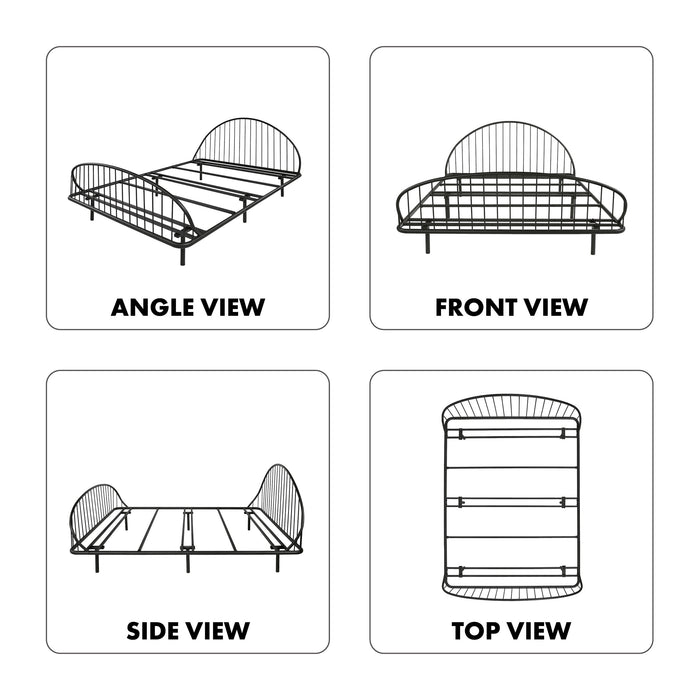 ANGLE VIEW

FRONT VIEW

SIDE VIEW

TOP VIEW