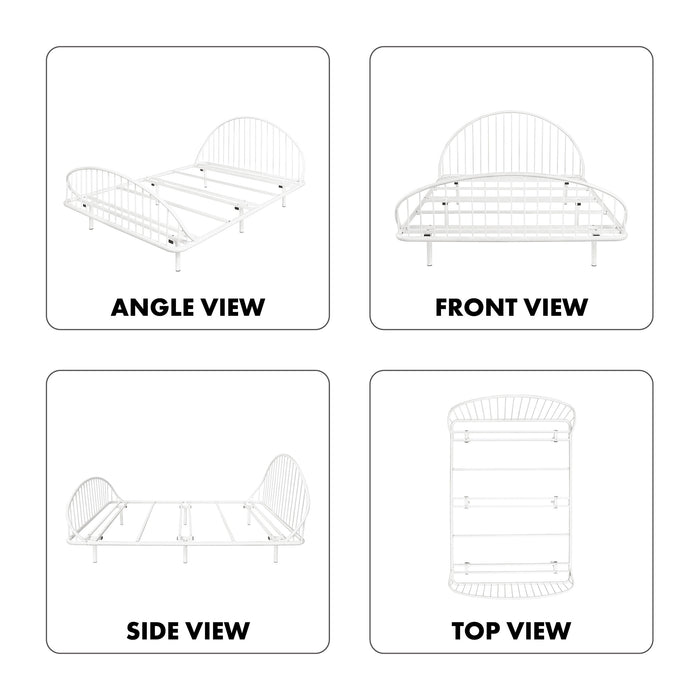 ANGLE VIEW

FRONT VIEW

SIDE VIEW

TOP VIEW