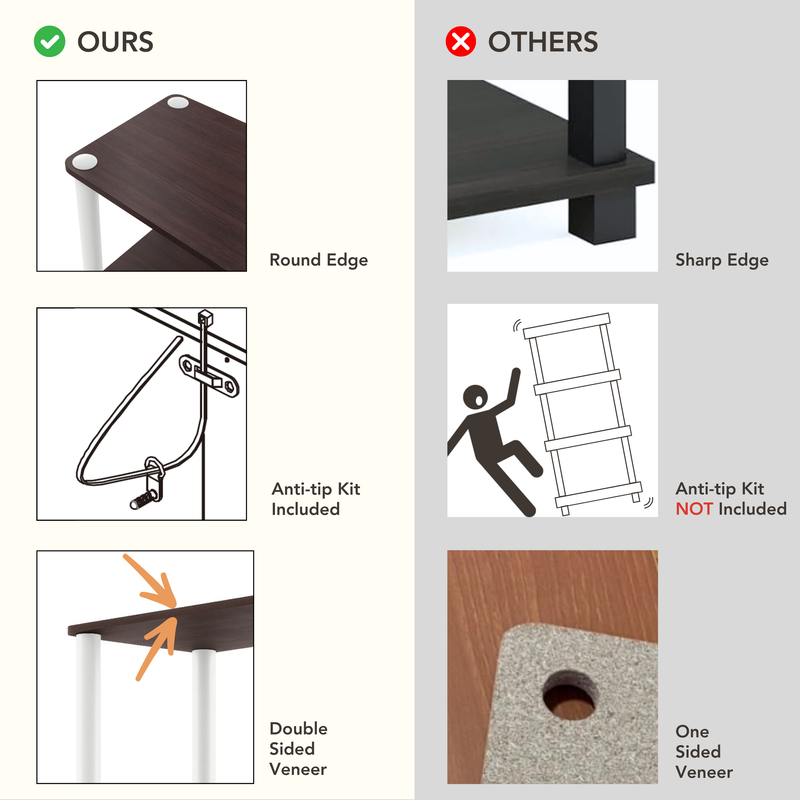 OURS

Round Edge

Anti-tip Kit Included

Double Sided Veneer

OTHERS

Sharp Edge

Anti-tip Kit NOT Included

One Sided Veneer